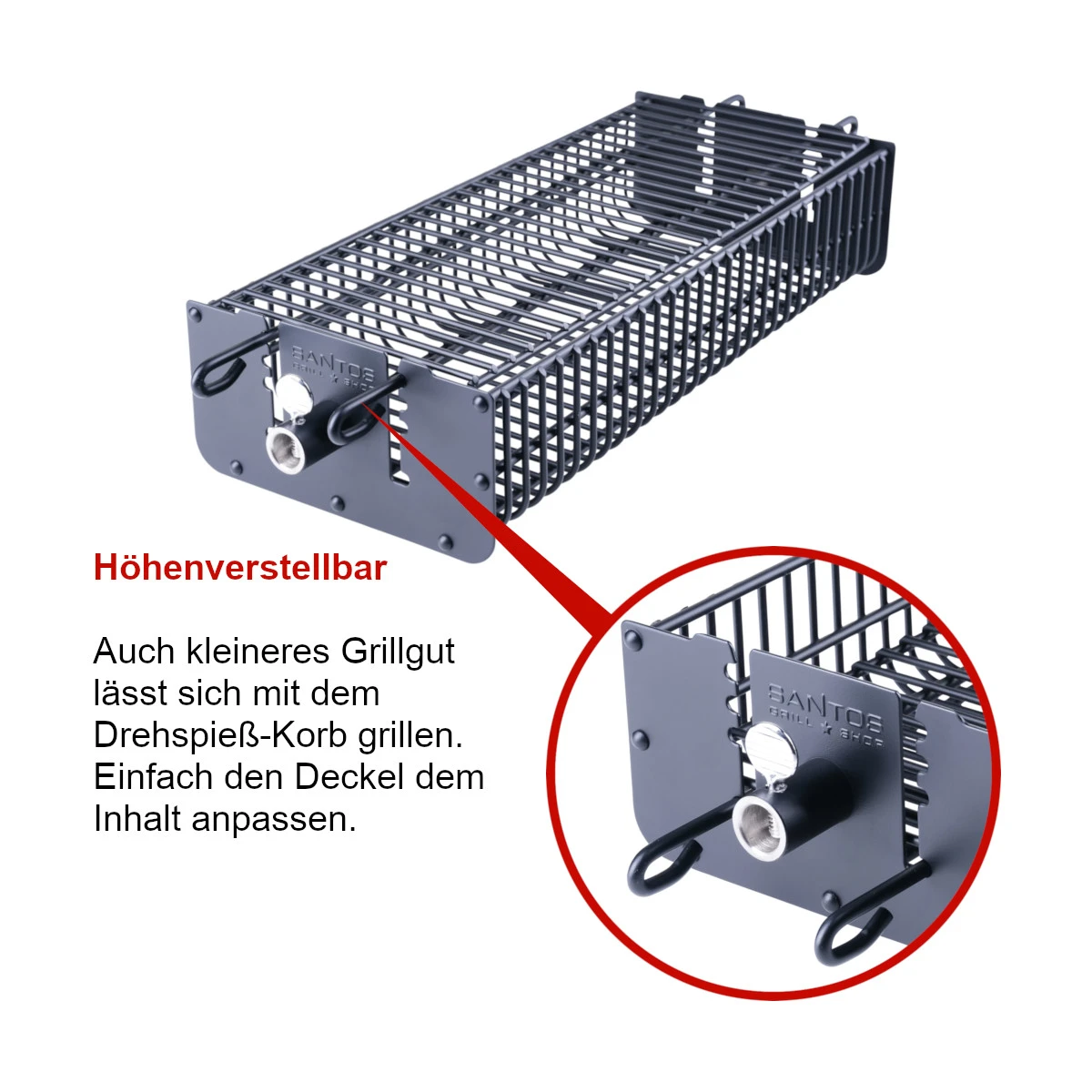 SANTOS
GRILL ★ SHOP

Höhenverstellbar

Auch kleineres Grillgut lässt sich mit dem Drehspieß-Korb grillen. Einfach den Deckel dem Inhalt anpassen.

SANTOS
GRILL ★ SHOP